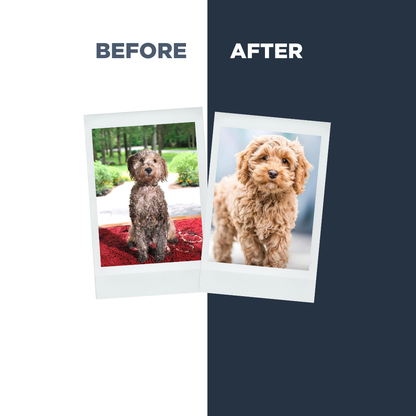 BEFORE

AFTER